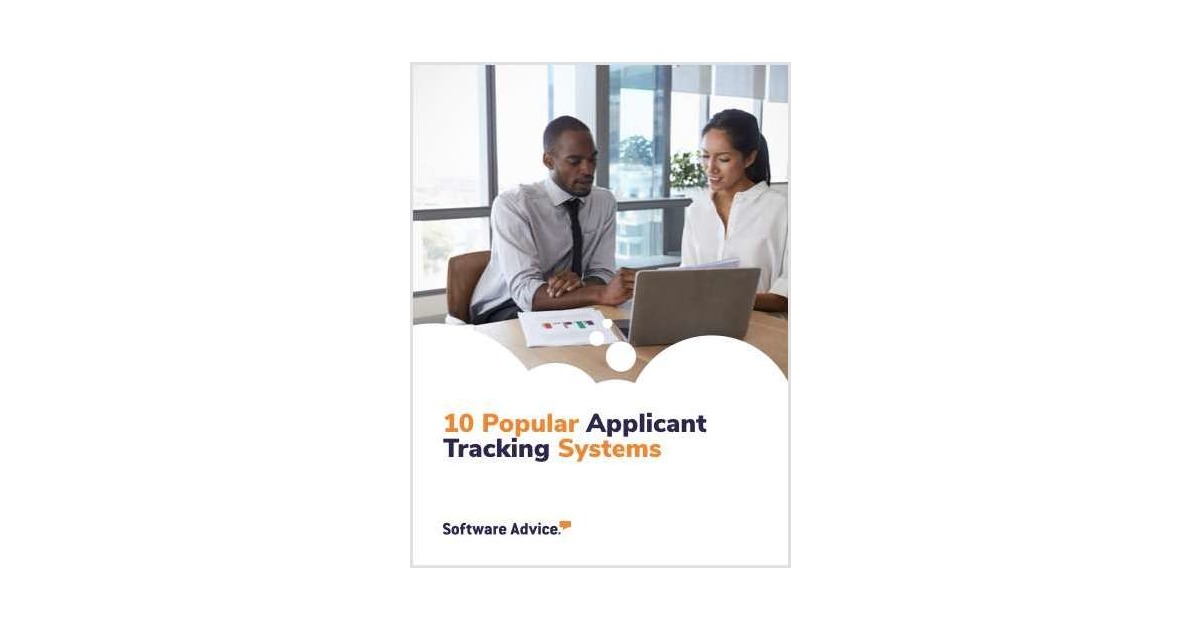 10 Popular Applicant Tracking Systems

Software Advice.