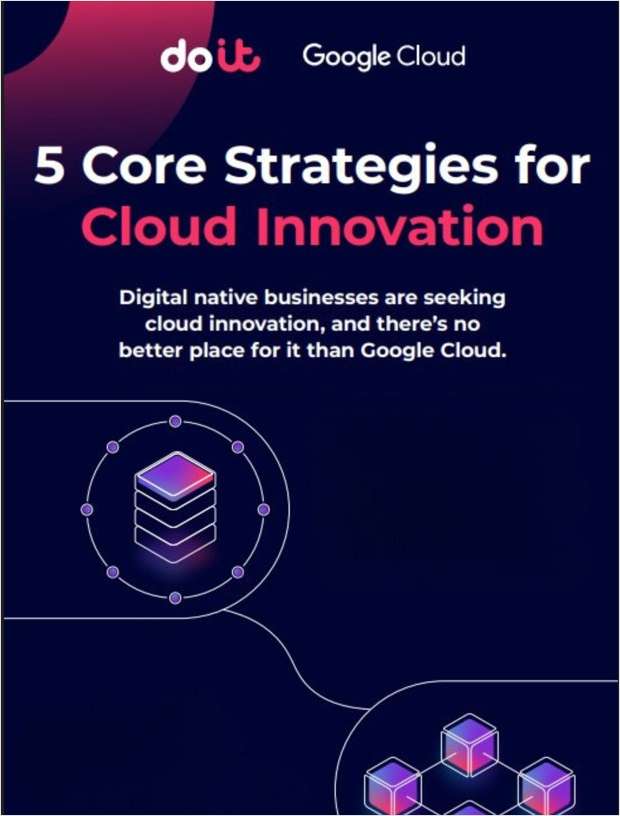 doit Google Cloud

5 Core Strategies for Cloud Innovation

Digital native businesses are seeking cloud innovation, and there's no better place for it than Google Cloud.