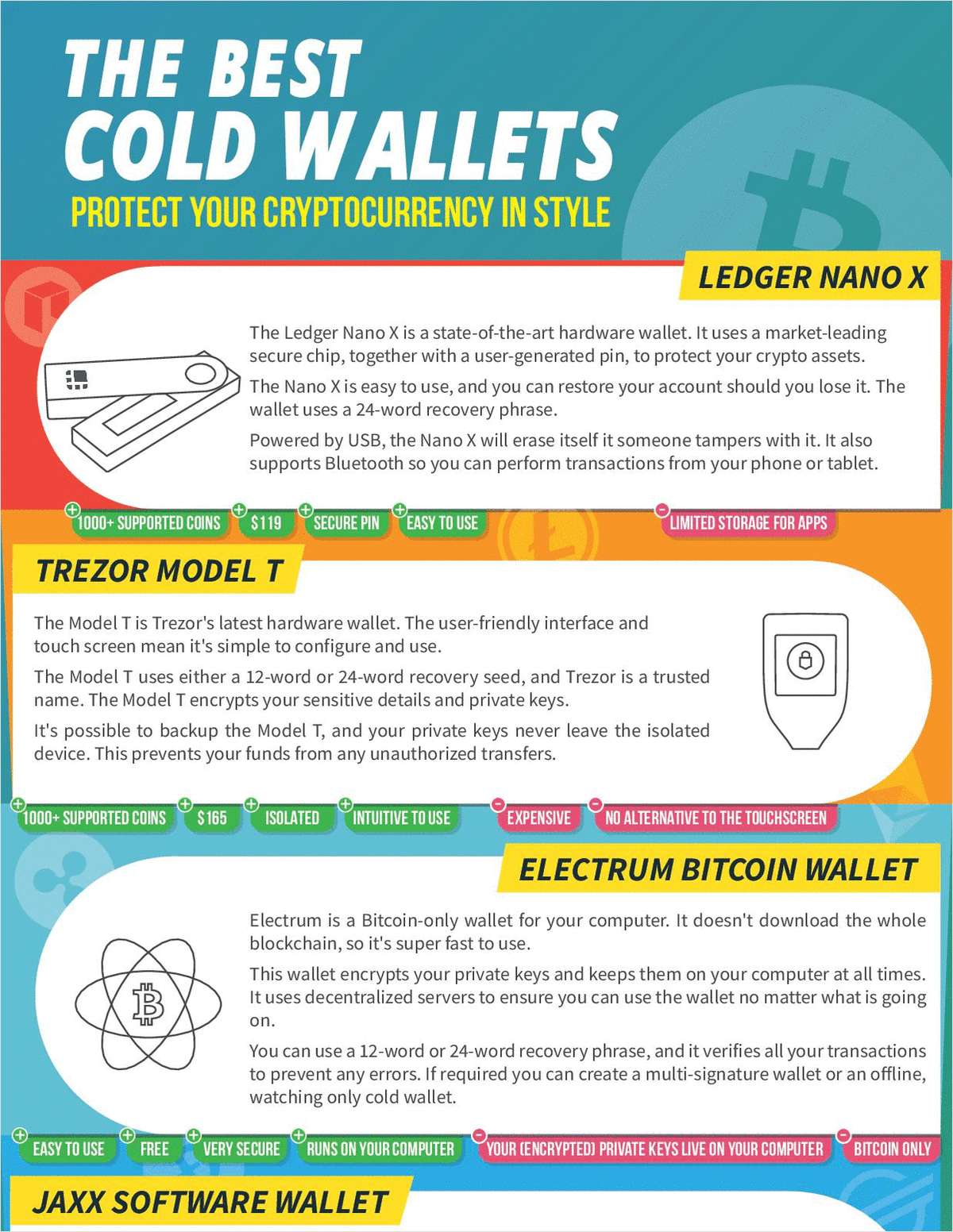 THE BEST
COLD WALLETS
PROTECT YOUR CRYPTOCURRENCY IN STYLE

LEDGER NANO X

The Ledger Nano X is a state-of-the-art hardware wallet. It uses a market-leading secure chip, together with a user-generated pin, to protect your crypto assets.

The Nano X is easy to use, and you can restore your account should you lose it. The wallet uses a 24-word recovery phrase.

Powered by USB, the Nano X will erase itself it someone tampers with it. It also supports Bluetooth so you can perform transactions from your phone or tablet.

1000+ SUPPORTED COINS
$119
SECURE PIN
EASY TO USE
LIMITED STORAGE FOR APPS

TREZOR MODEL T

The Model T is Trezor's latest hardware wallet. The user-friendly interface and touch screen mean it's simple to configure and use.

The Model T uses either a 12-word or 24-word recovery seed, and Trezor is a trusted name. The Model T encrypts your sensitive details and private keys.

It's possible to backup the Model T, and your private keys never leave the isolated device. This prevents your funds from any unauthorized transfers.

1000+ SUPPORTED COINS
$165
ISOLATED
INTUITIVE TO USE
EXPENSIVE
NO ALTERNATIVE TO THE TOUCHSCREEN

ELECTRUM BITCOIN WALLET

Electrum is a Bitcoin-only wallet for your computer. It doesn't download the whole blockchain, so it's super fast to use.

This wallet encrypts your private keys and keeps them on your computer at all times. It uses decentralized servers to ensure you can use the wallet no matter what is going on.

You can use a 12-word or 24-word recovery phrase, and it verifies all your transactions to prevent any errors. If required you can create a multi-signature wallet or an offline, watching only cold wallet.

EASY TO USE
FREE
VERY SECURE
RUNS ON YOUR COMPUTER
YOUR (ENCRYPTED) PRIVATE KEYS LIVE ON YOUR COMPUTER
BITCOIN ONLY

JAXX SOFTWARE WALLET