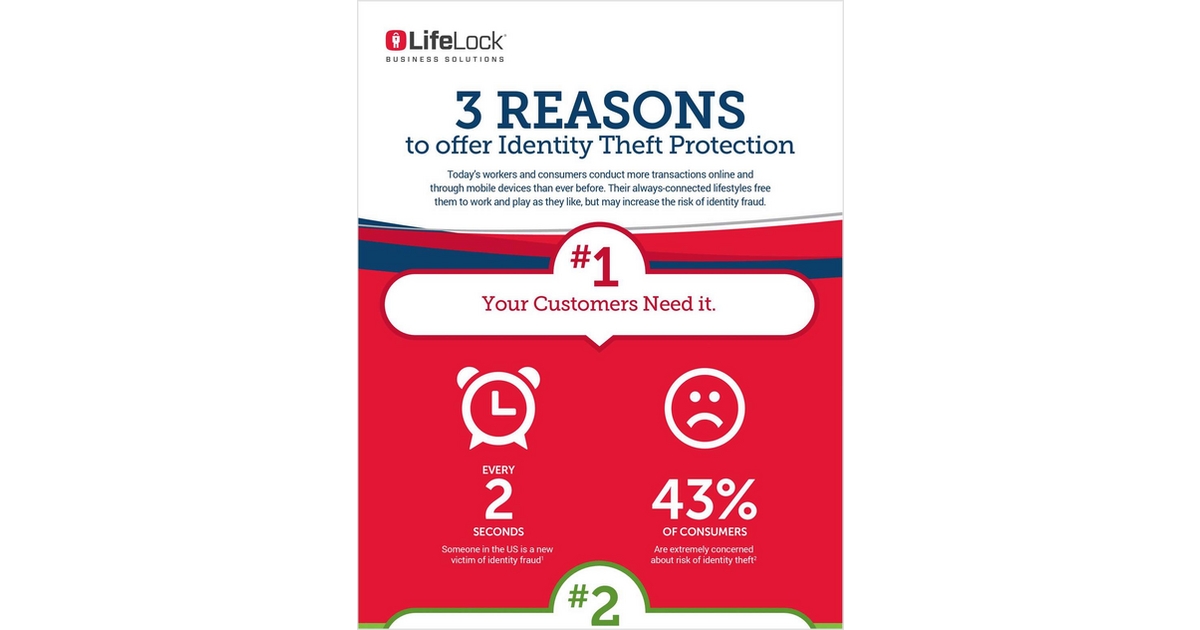 LifeLock
BUSINESS SOLUTIONS

3 REASONS
to offer Identity Theft Protection

Today's workers and consumers conduct more transactions online and through mobile devices than ever before. Their always-connected lifestyles free them to work and play as they like, but may increase the risk of identity fraud.

#1

Your Customers Need it.

EVERY
2
SECONDS
Someone in the US is a new victim of identity fraud$^1$

43%
OF CONSUMERS
Are extremely concerned about risk of identity theft$^2$

#2